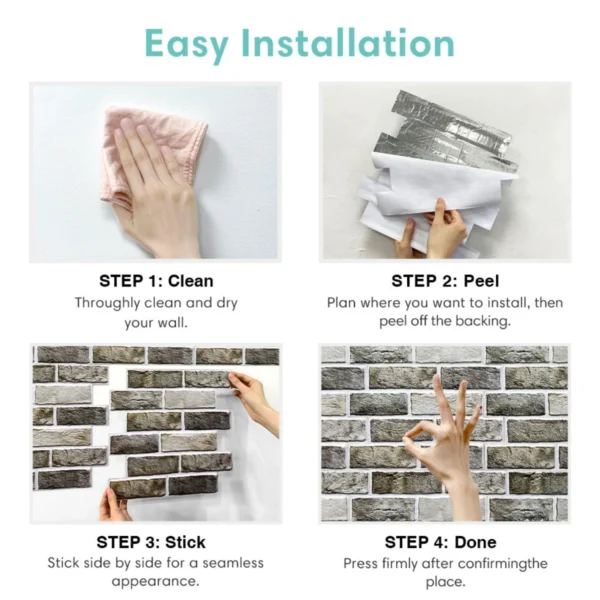 Easy Installation

STEP 1: Clean
Throughly clean and dry your wall.

STEP 2: Peel
Plan where you want to install, then peel off the backing.

STEP 3: Stick
Stick side by side for a seamless appearance.

STEP 4: Done
Press firmly after confirmingthe place.